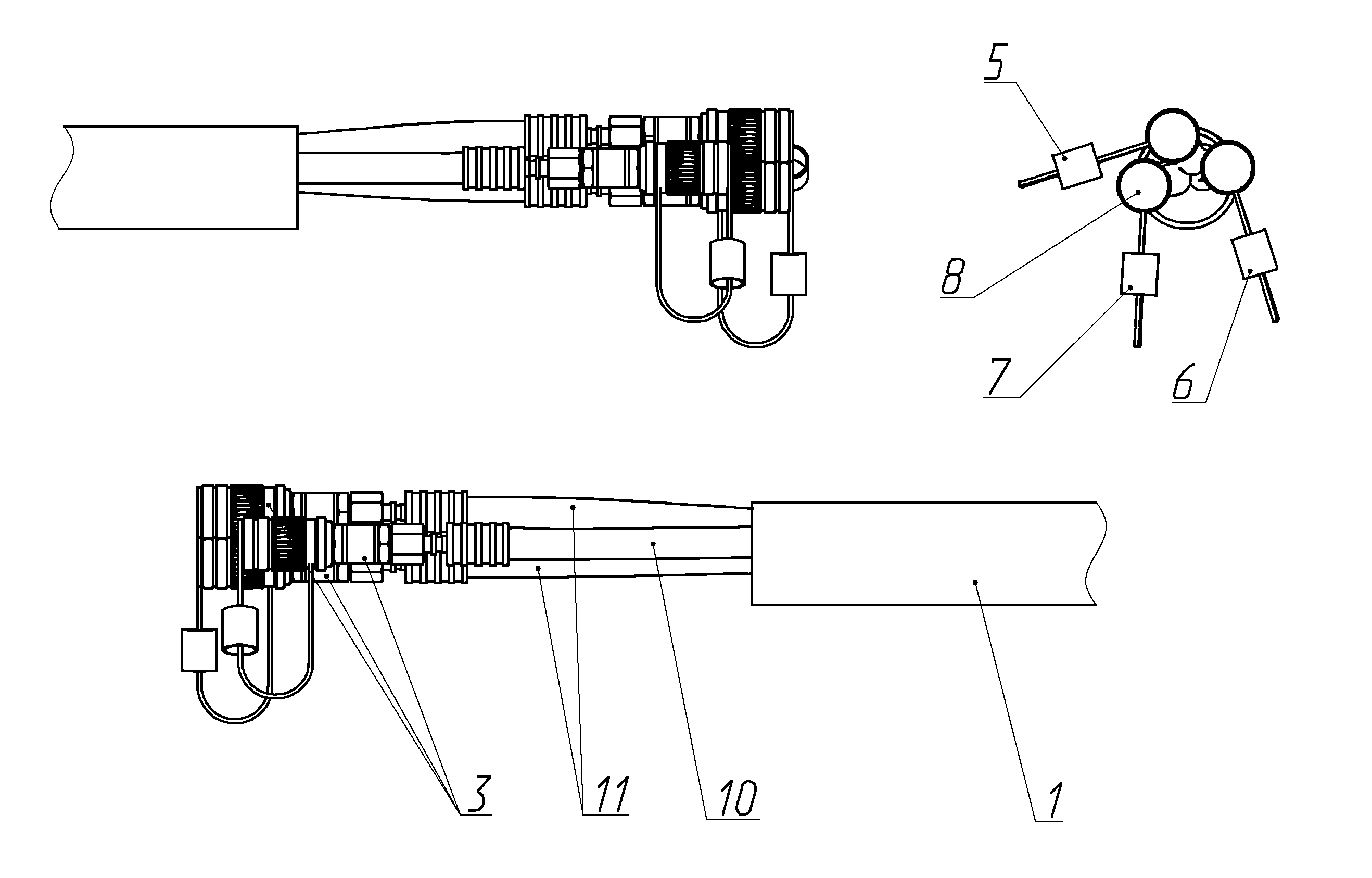 5
8
7
6
3
11
10
1